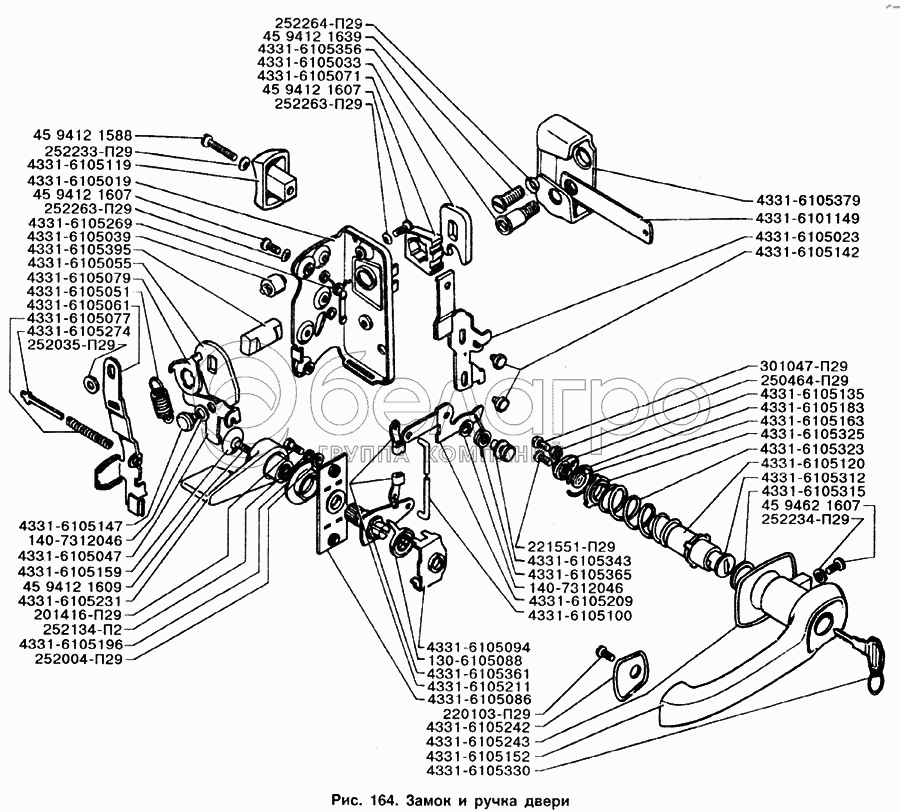 252264-П29
45 9412 1639
4331-6105356
4331-6105033
4331-6105071
45 9412 1607
252263-П29

45 9412 1588
252233-П29
4331-6105119
4331-6105019
45 9412 1607
252263-П29
4331-6105269
4331-6105039
4331-6105395
4331-6105055
4331-6105079
4331-6105051
4331-6105061
4331-6105077
4331-6105274
252035-П29

4331-6105379
4331-6101149
4331-6105023
4331-6105142

301047-П29
250464-П29
4331-6105135
4331-6105183
4331-6105163
4331-6105325
4331-6105323
4331-6105120
4331-6105312
4331-6105315
45 9462 1607
252234-П29

белагро
ГРУППА КОМПАНИЙ

4331-6105147
140-7312046
4331-6105047
4331-6105159
45 9412 1609
4331-6105231
201416-П29
252134-П2
4331-6105196
252004-П29

221551-П29
4331-6105343
4331-6105365
140-7312046
4331-6105209
4331-6105100

4331-6105094
130-6105088
4331-6105361
4331-6105211
4331-6105086
220103-П29
4331-6105242
4331-6105243
4331-6105152
4331-6105330

Рис. 164. Замок и ручка двери